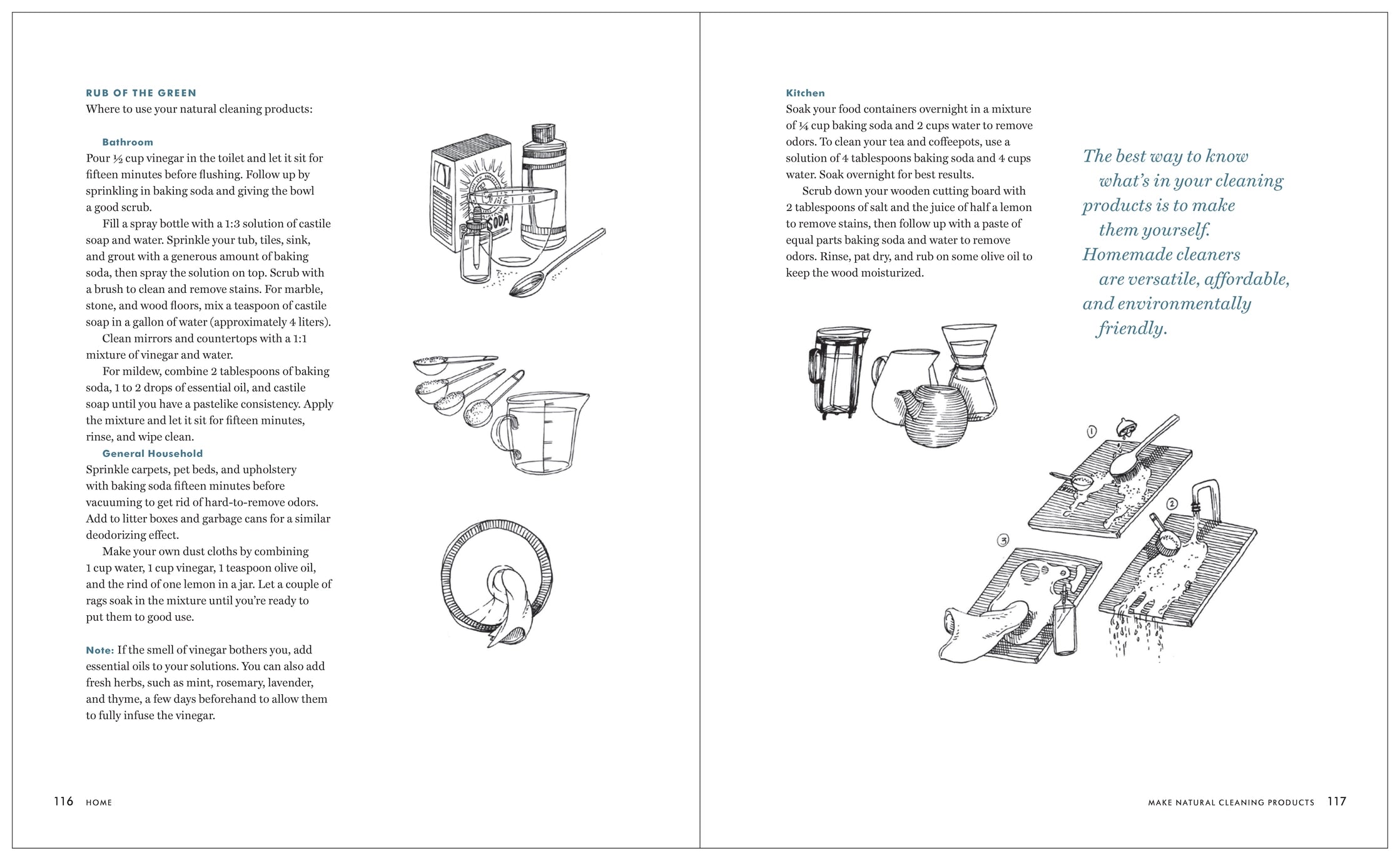 RUB OF THE GREEN
Where to use your natural cleaning products:

Bathroom
Pour ½ cup vinegar in the toilet and let it sit for fifteen minutes before flushing. Follow up by sprinkling in baking soda and giving the bowl a good scrub.

Fill a spray bottle with a 1:3 solution of castile soap and water. Sprinkle your tub, tiles, sink, and grout with a generous amount of baking soda, then spray the solution on top. Scrub with a brush to clean and remove stains. For marble, stone, and wood floors, mix a teaspoon of castile soap in a gallon of water (approximately 4 liters).

Clean mirrors and countertops with a 1:1 mixture of vinegar and water.

For mildew, combine 2 tablespoons of baking soda, 1 to 2 drops of essential oil, and castile soap until you have a pastelike consistency. Apply the mixture and let it sit for fifteen minutes, rinse, and wipe clean.

General Household
Sprinkle carpets, pet beds, and upholstery with baking soda fifteen minutes before vacuuming to get rid of hard-to-remove odors. Add to litter boxes and garbage cans for a similar deodorizing effect.

Make your own dust cloths by combining 1 cup water, 1 cup vinegar, 1 teaspoon olive oil, and the rind of one lemon in a jar. Let a couple of rags soak in the mixture until you're ready to put them to good use.

Note: If the smell of vinegar bothers you, add essential oils to your solutions. You can also add fresh herbs, such as mint, rosemary, lavender, and thyme, a few days beforehand to allow them to fully infuse the vinegar.

SODA

116 HOME

Kitchen
Soak your food containers overnight in a mixture of ¼ cup baking soda and 2 cups water to remove odors. To clean your tea and coffeepots, use a solution of 4 tablespoons baking soda and 4 cups water. Soak overnight for best results.

Scrub down your wooden cutting board with 2 tablespoons of salt and the juice of half a lemon to remove stains, then follow up with a paste of equal parts baking soda and water to remove odors. Rinse, pat dry, and rub on some olive oil to keep the wood moisturized.

The best way to know what's in your cleaning products is to make them yourself. Homemade cleaners are versatile, affordable, and environmentally friendly.

①
②
③

MAKE NATURAL CLEANING PRODUCTS 117